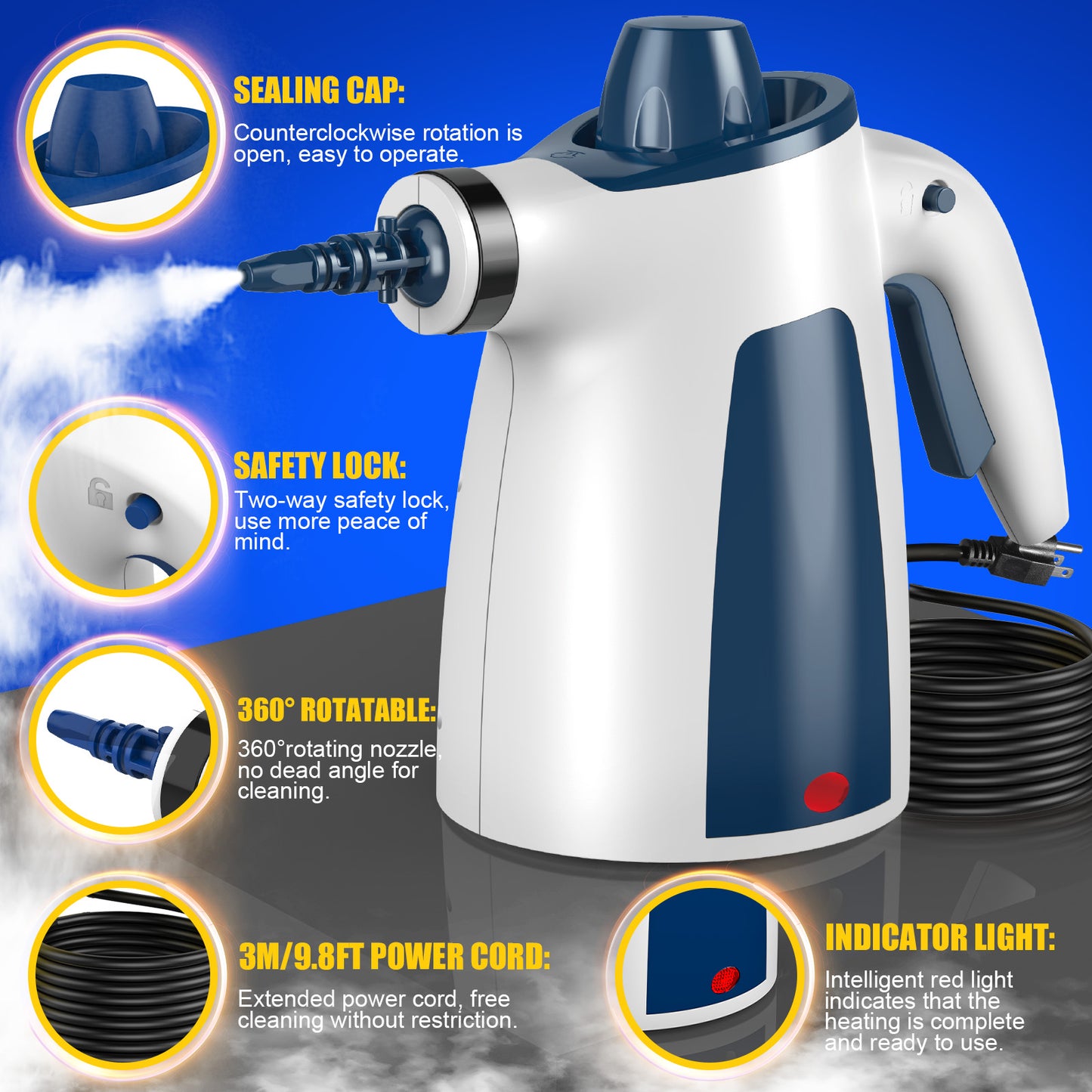 SEALING CAP:

Counterclockwise rotation is open, easy to operate.

SAFETY LOCK:

Two-way safety lock, use more peace of mind.

360° ROTATABLE:

360°rotating nozzle, no dead angle for cleaning.

3M/9.8FT POWER CORD:

Extended power cord, free cleaning without restriction.

INDICATOR LIGHT:

Intelligent red light indicates that the heating is complete and ready to use.